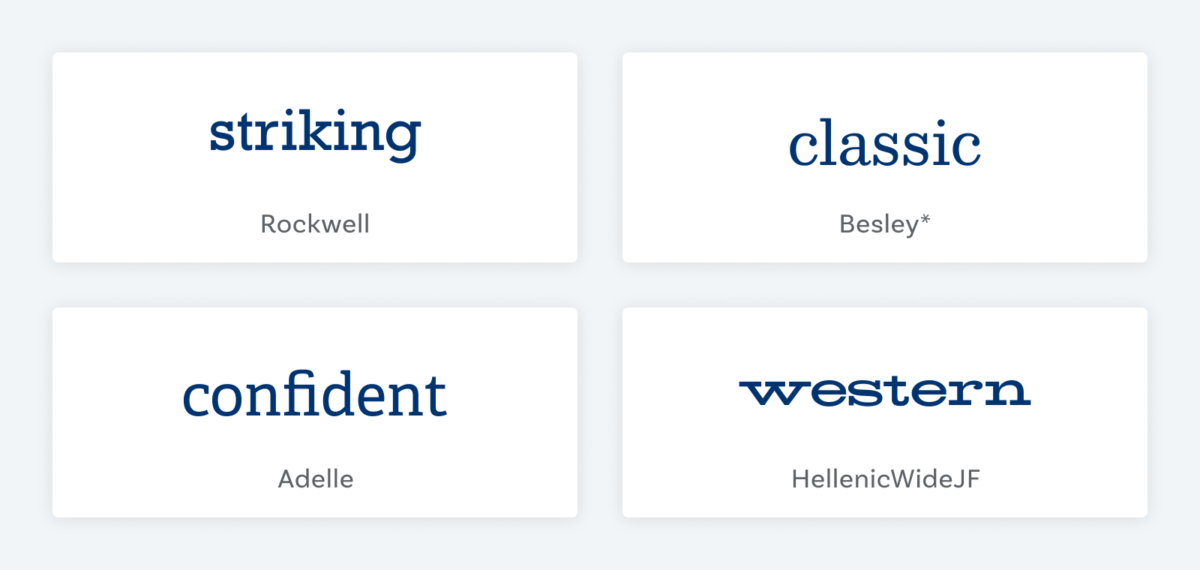 striking

Rockwell

classic

Besley*

confident

Adelle

western

HellenicWideJF